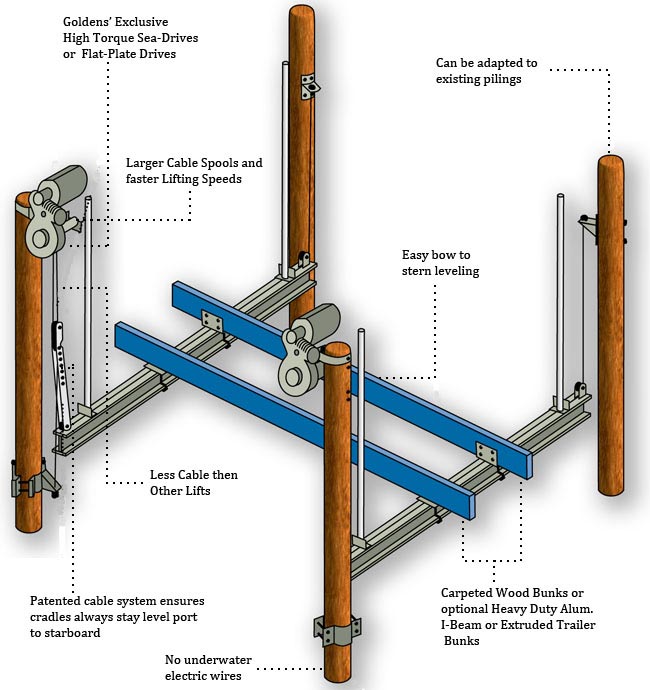 Goldens' Exclusive
High Torque Sea-Drives
or Flat-Plate Drives

Can be adapted to
existing pilings

Larger Cable Spools and
faster Lifting Speeds

Easy bow to
stern leveling

Less Cable then
Other Lifts

Patented cable system ensures
cradles always stay level port
to starboard

Carpeted Wood Bunks or
optional Heavy Duty Alum.
I-Beam or Extruded Trailer
Bunks

No underwater
electric wires